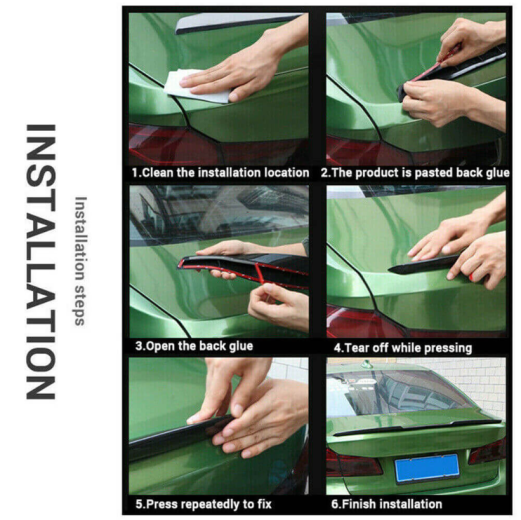 INSTALLATION

Installation steps

1.Clean the installation location

2.The product is pasted back glue

3.Open the back glue

4.Tear off while pressing

5.Press repeatedly to fix

6.Finish installation